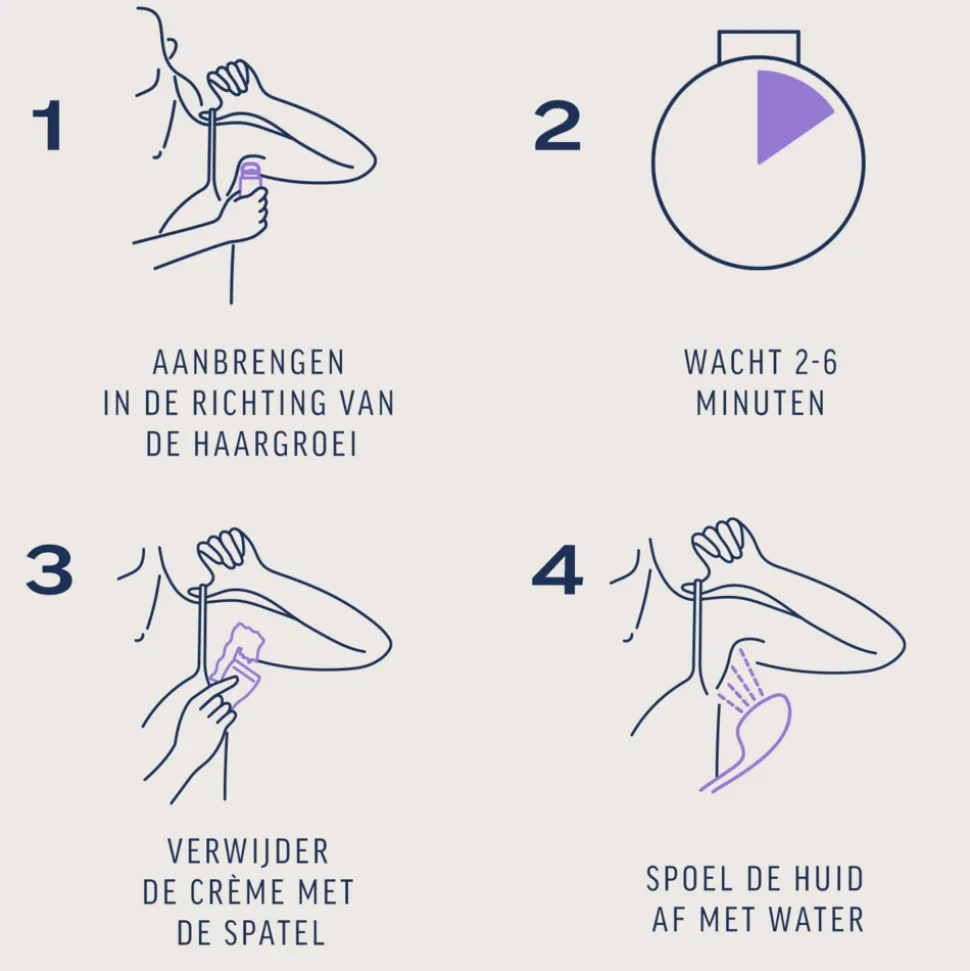 1

AANBRENGEN IN DE RICHTING VAN DE HAARGROEI

2

WACHT 2-6 MINUTEN

3

VERWIJDER DE CRÈME MET DE SPATEL

4

SPOEL DE HUID AF MET WATER