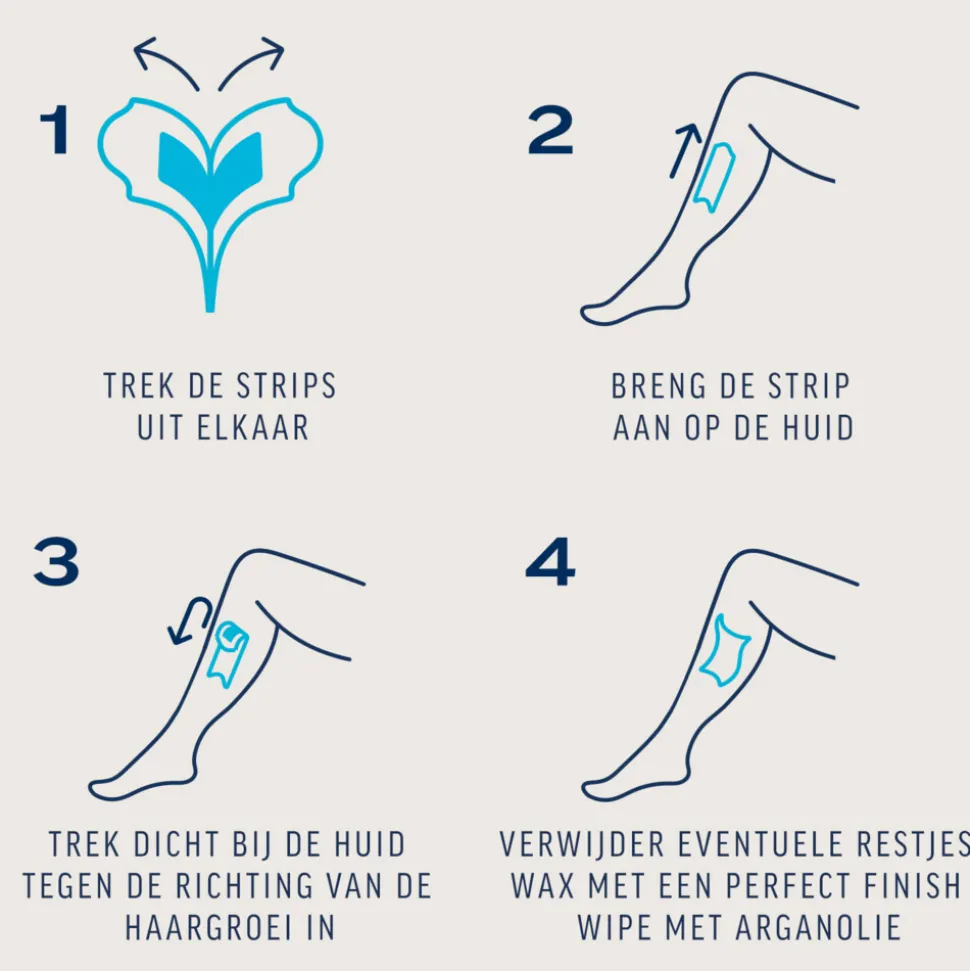 1

TREK DE STRIPS UIT ELKAAR

2

BRENG DE STRIP AAN OP DE HUID

3

TREK DICHT BIJ DE HUID TEGEN DE RICHTING VAN DE HAARGROEI IN

4

VERWIJDER EVENTUELE RESTJES WAX MET EEN PERFECT FINISH WIPE MET ARGANOLIE