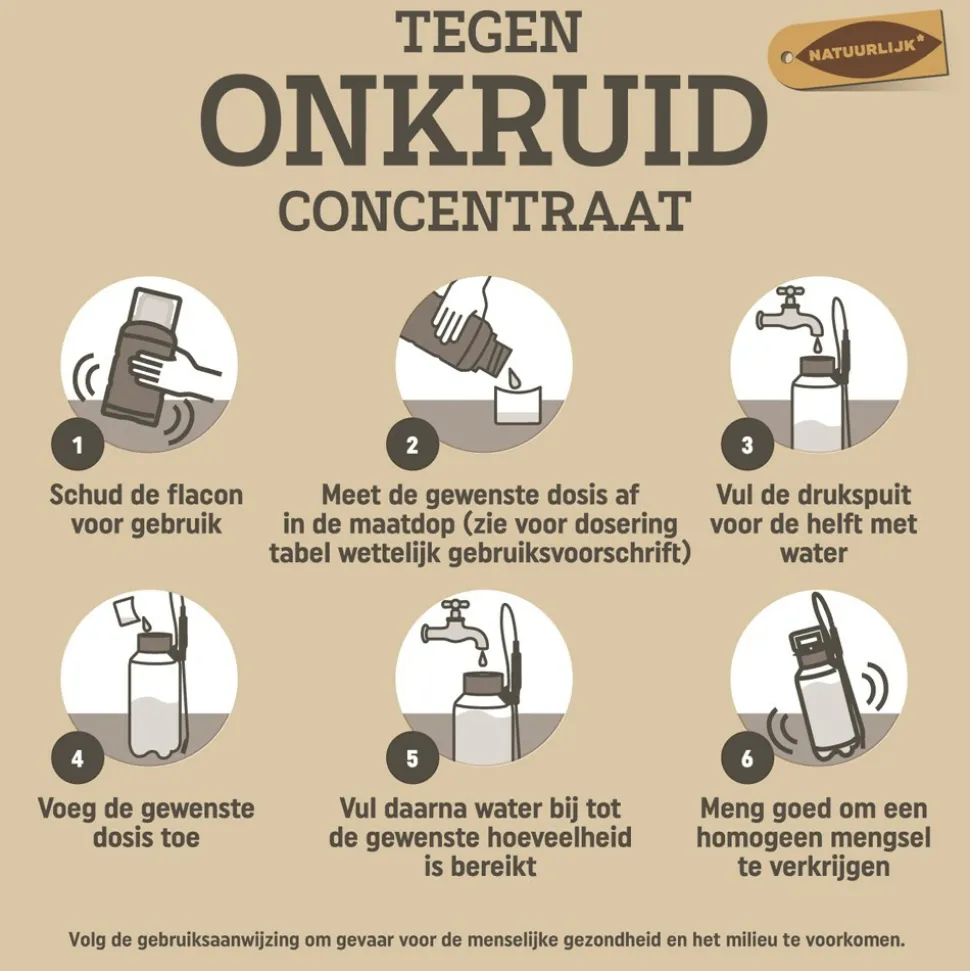 TEGEN
ONKRUID
CONCENTRAAT

NATUURLIJK*

1
Schud de flacon voor gebruik

2
Meet de gewenste dosis af in de maatdop (zie voor dosering tabel wettelijk gebruiksvoorschrift)

3
Vul de drukspuit voor de helft met water

4
Voeg de gewenste dosis toe

5
Vul daarna water bij tot de gewenste hoeveelheid is bereikt

6
Meng goed om een homogeen mengsel te verkrijgen

Volg de gebruiksaanwijzing om gevaar voor de menselijke gezondheid en het milieu te voorkomen.