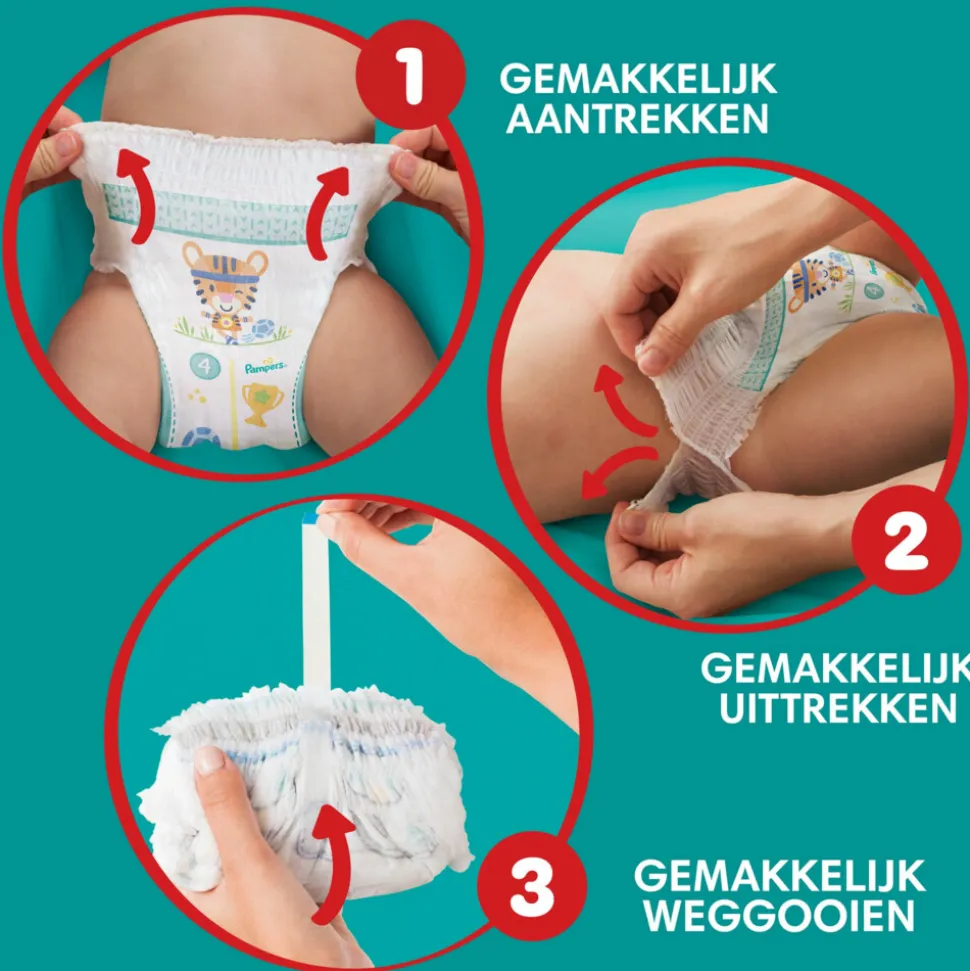 1

GEMAKKELIJK AANTREKKEN

4

Pampers

2

GEMAKKELIJK UITTREKKEN

3

GEMAKKELIJK WEGGOOIEN