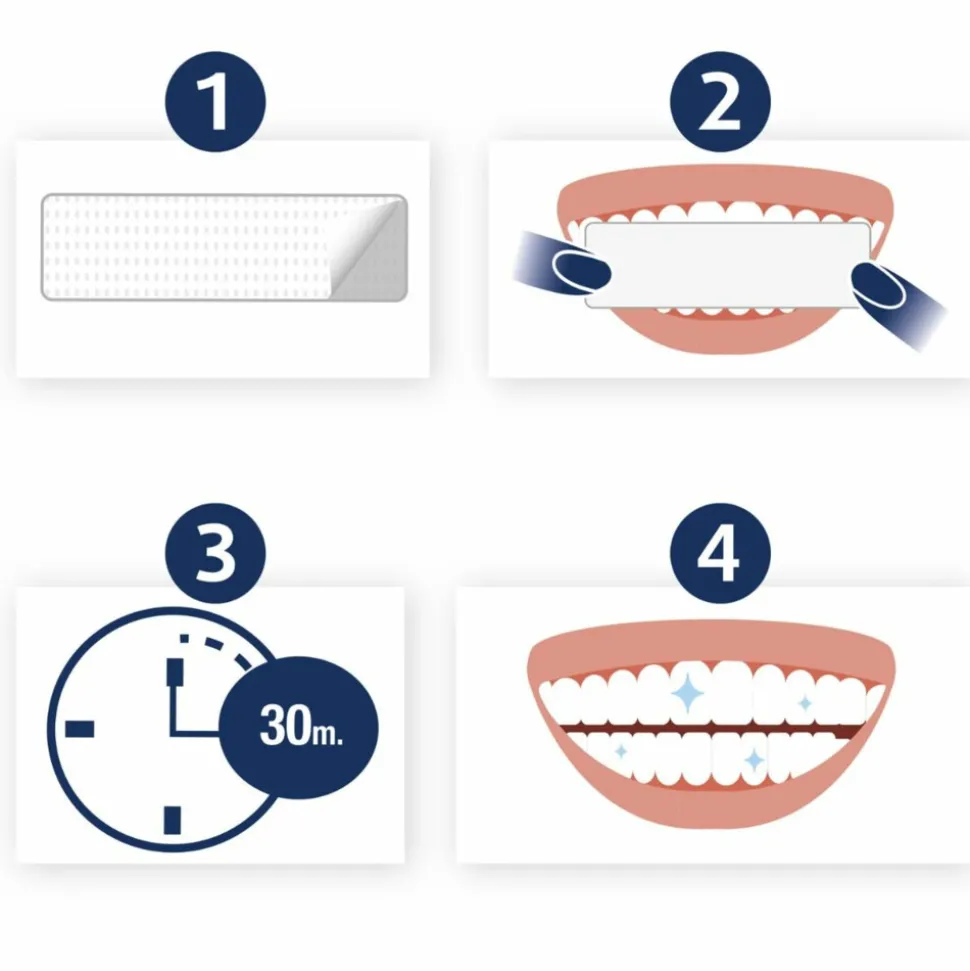 1

2

3

30m.

4