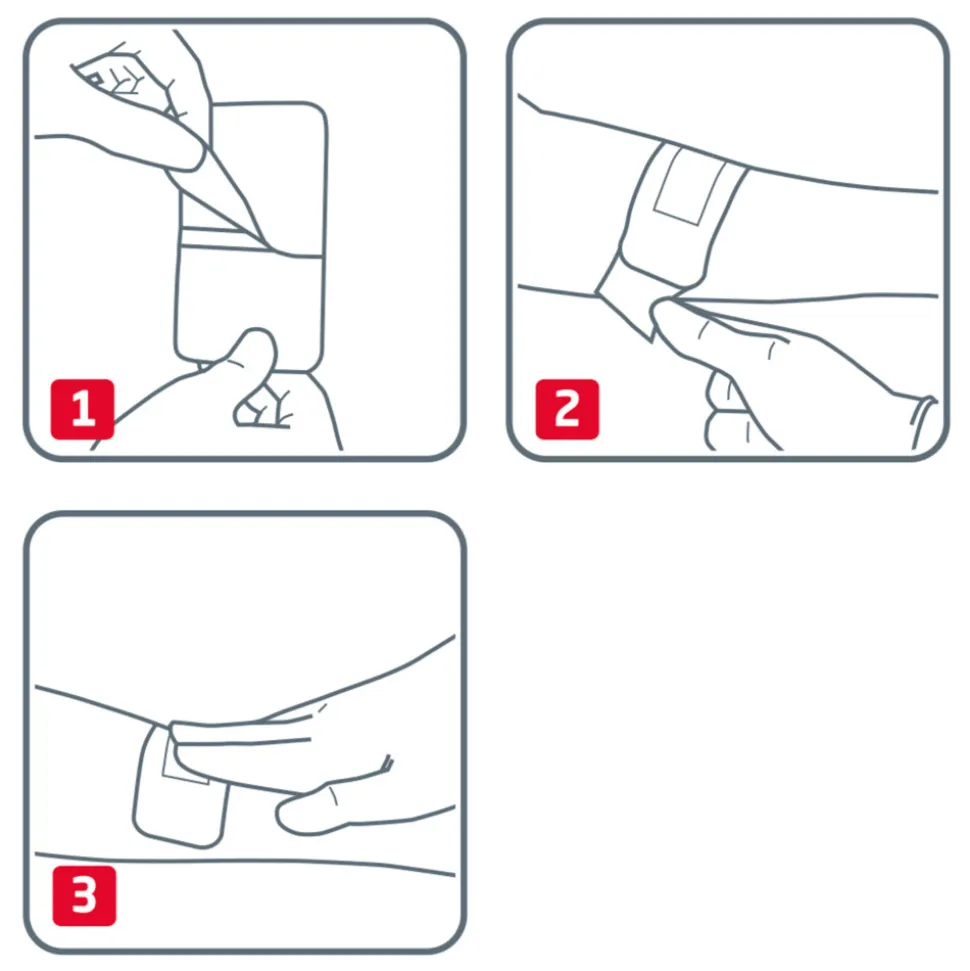 1

2

3