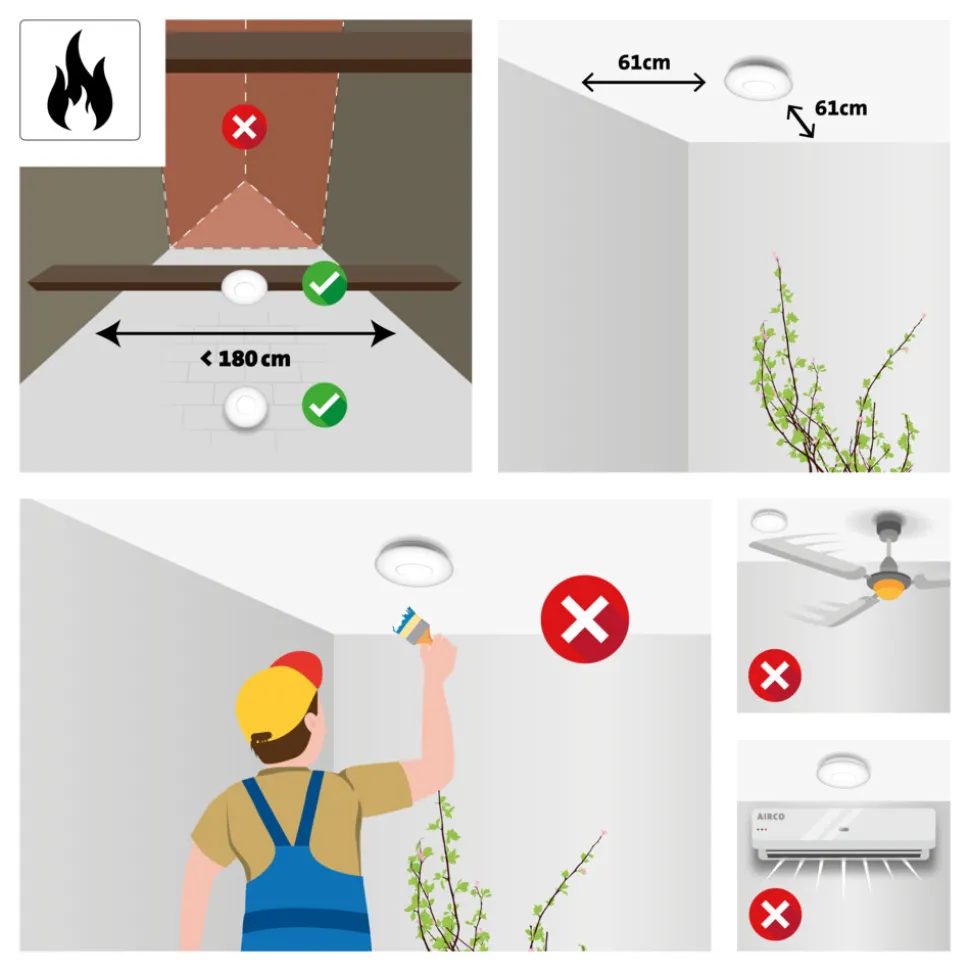 < 180 cm

61cm

61cm

AIRCO